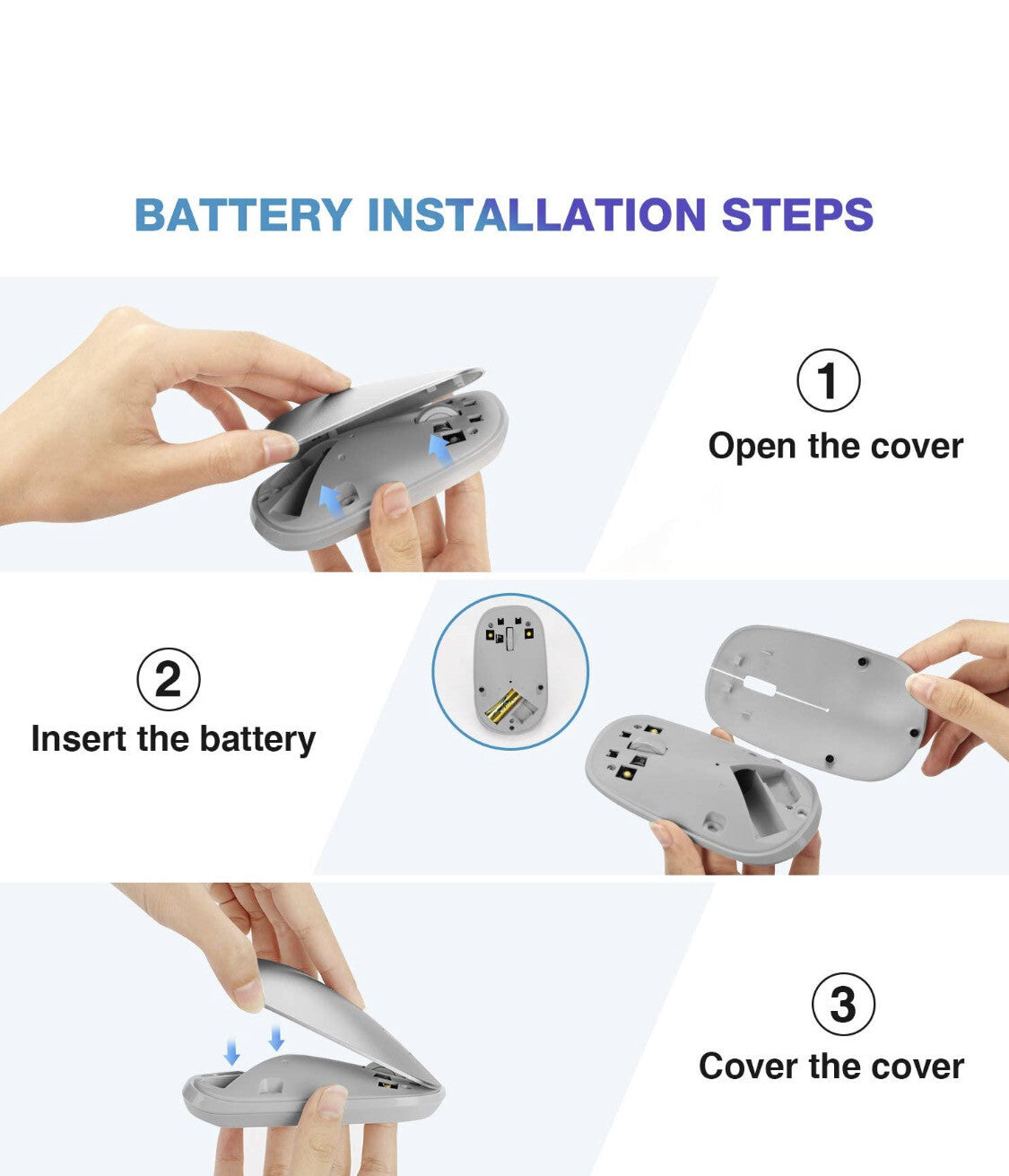 BATTERY INSTALLATION STEPS

①
Open the cover

②
Insert the battery

③
Cover the cover