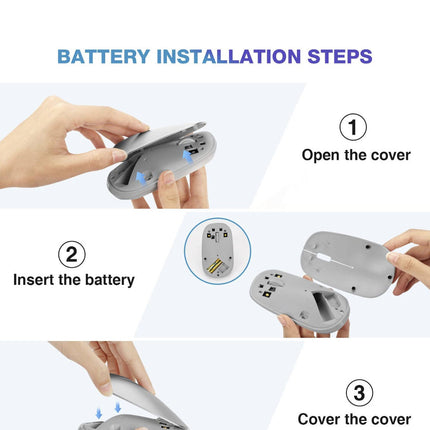 BATTERY INSTALLATION STEPS

①
Open the cover

②
Insert the battery

③
Cover the cover